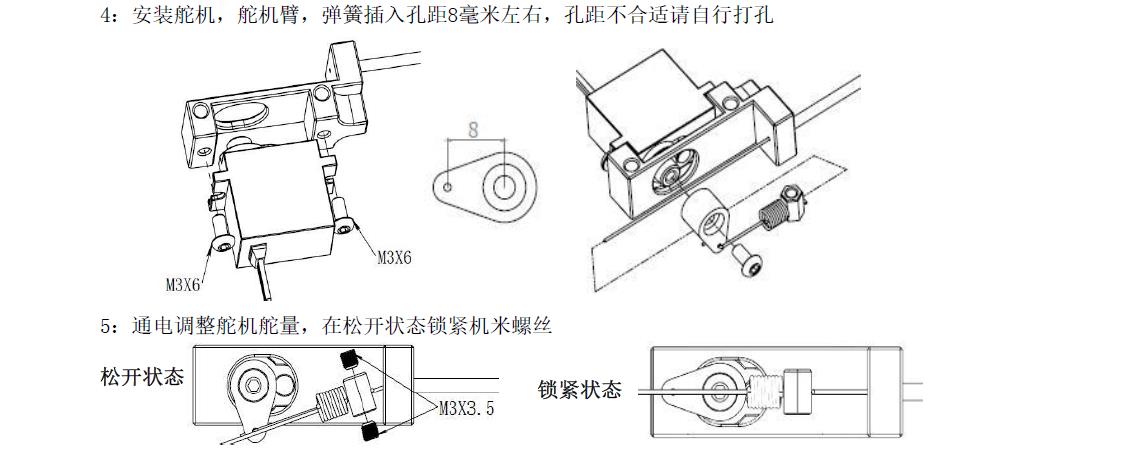 4：安装舵机，舵机臂，弹簧插入孔距8毫米左右，孔距不合适请自行打孔

8

M3X6

M3X6

5：通电调整舵机舵量，在松开状态锁紧机米螺丝

松开状态

M3X3.5

锁紧状态